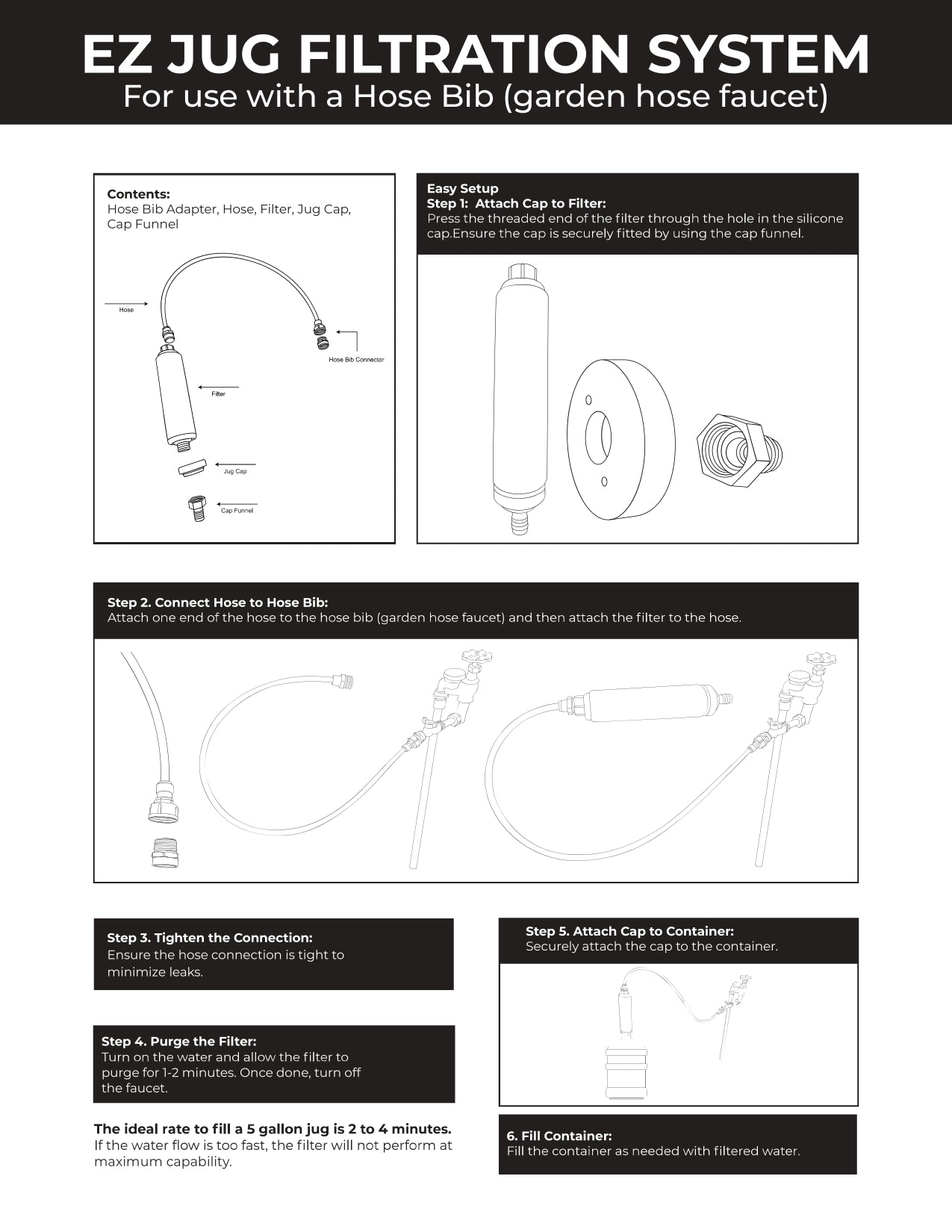 EZ JUG FILTRATION SYSTEM
For use with a Hose Bib (garden hose faucet)

Contents:
Hose Bib Adapter, Hose, Filter, Jug Cap, Cap Funnel

Hose
Hose Bib Connector
Filter
Jug Cap
Cap Funnel

Easy Setup
Step 1: Attach Cap to Filter:
Press the threaded end of the filter through the hole in the silicone cap.Ensure the cap is securely fitted by using the cap funnel.

Step 2. Connect Hose to Hose Bib:
Attach one end of the hose to the hose bib (garden hose faucet) and then attach the filter to the hose.

Step 3. Tighten the Connection:
Ensure the hose connection is tight to minimize leaks.

Step 4. Purge the Filter:
Turn on the water and allow the filter to purge for 1-2 minutes. Once done, turn off the faucet.

The ideal rate to fill a 5 gallon jug is 2 to 4 minutes.
If the water flow is too fast, the filter will not perform at maximum capability.

Step 5. Attach Cap to Container:
Securely attach the cap to the container.

6. Fill Container:
Fill the container as needed with filtered water.