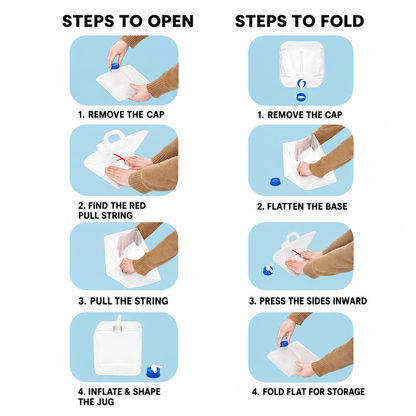 STEPS TO OPEN

1. REMOVE THE CAP

2. FIND THE RED PULL STRING

3. PULL THE STRING

4. INFLATE & SHAPE THE JUG

STEPS TO FOLD

1. REMOVE THE CAP

2. FLATTEN THE BASE

3. PRESS THE SIDES INWARD

4. FOLD FLAT FOR STORAGE